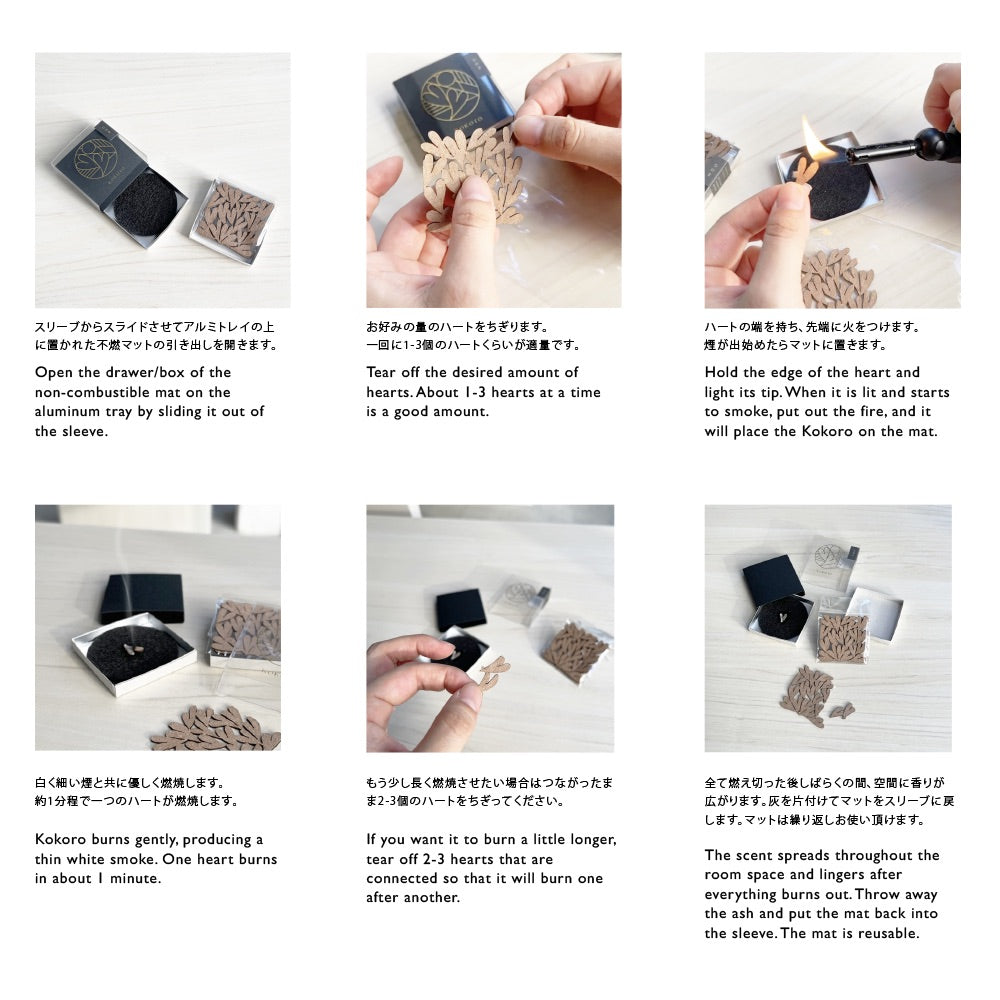 スリーブからスライドさせてアルミトレイの上に置かれた不燃マットの引き出しを開きます。

Open the drawer/box of the non-combustible mat on the aluminum tray by sliding it out of the sleeve.

お好みの量のハートをちぎります。
一回に1-3個のハートくらいが適量です。

Tear off the desired amount of hearts. About 1-3 hearts at a time is a good amount.

ハートの端を持ち、先端に火をつけます。
煙が出始めたらマットに置きます。

Hold the edge of the heart and light its tip. When it is lit and starts to smoke, put out the fire, and it will place the Kokoro on the mat.

白く細い煙と共に優しく燃焼します。
約1分程で一つのハートが燃焼します。

Kokoro burns gently, producing a thin white smoke. One heart burns in about 1 minute.

もう少し長く燃焼させたい場合はつながったまま2-3個のハートをちぎってください。

If you want it to burn a little longer, tear off 2-3 hearts that are connected so that it will burn one after another.

全て燃え切った後しばらくの間、空間に香りが広がります。灰を片付けてマットをスリーブに戻します。マットは繰り返しお使い頂けます。

The scent spreads throughout the room space and lingers after everything burns out. Throw away the ash and put the mat back into the sleeve. The mat is reusable.